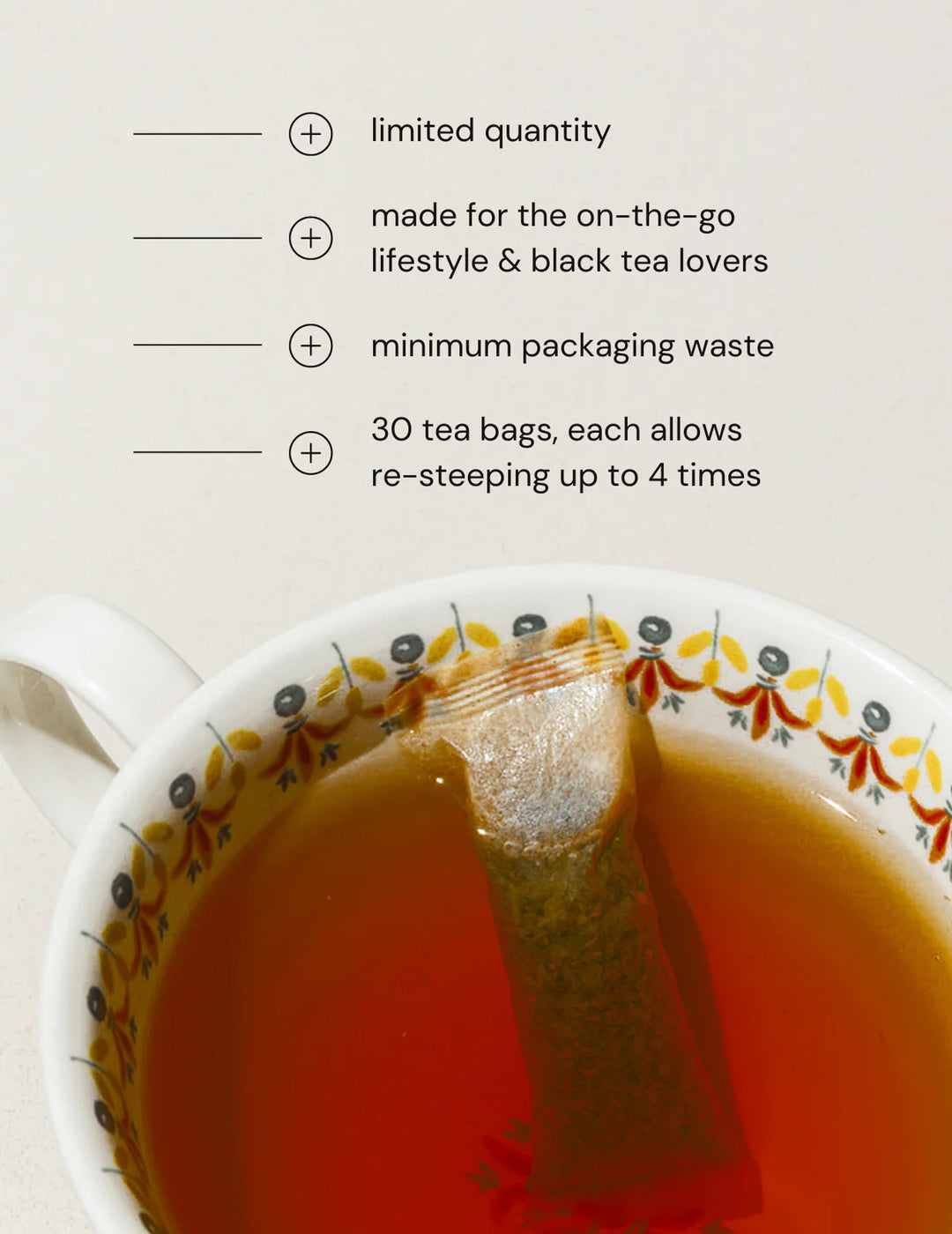 limited quantity

made for the on-the-go lifestyle & black tea lovers

minimum packaging waste

30 tea bags, each allows re-steeping up to 4 times