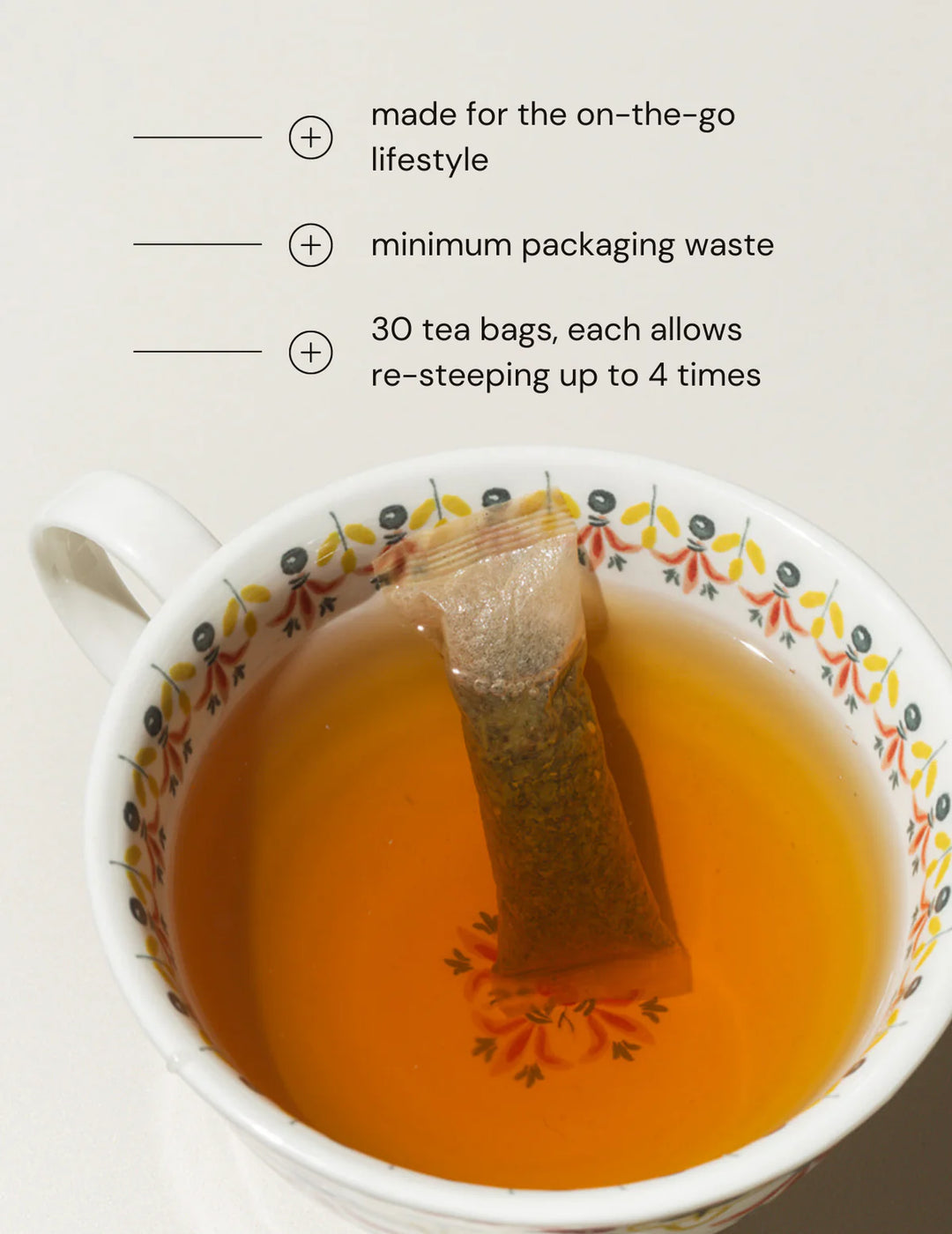 made for the on-the-go lifestyle

minimum packaging waste

30 tea bags, each allows re-steeping up to 4 times